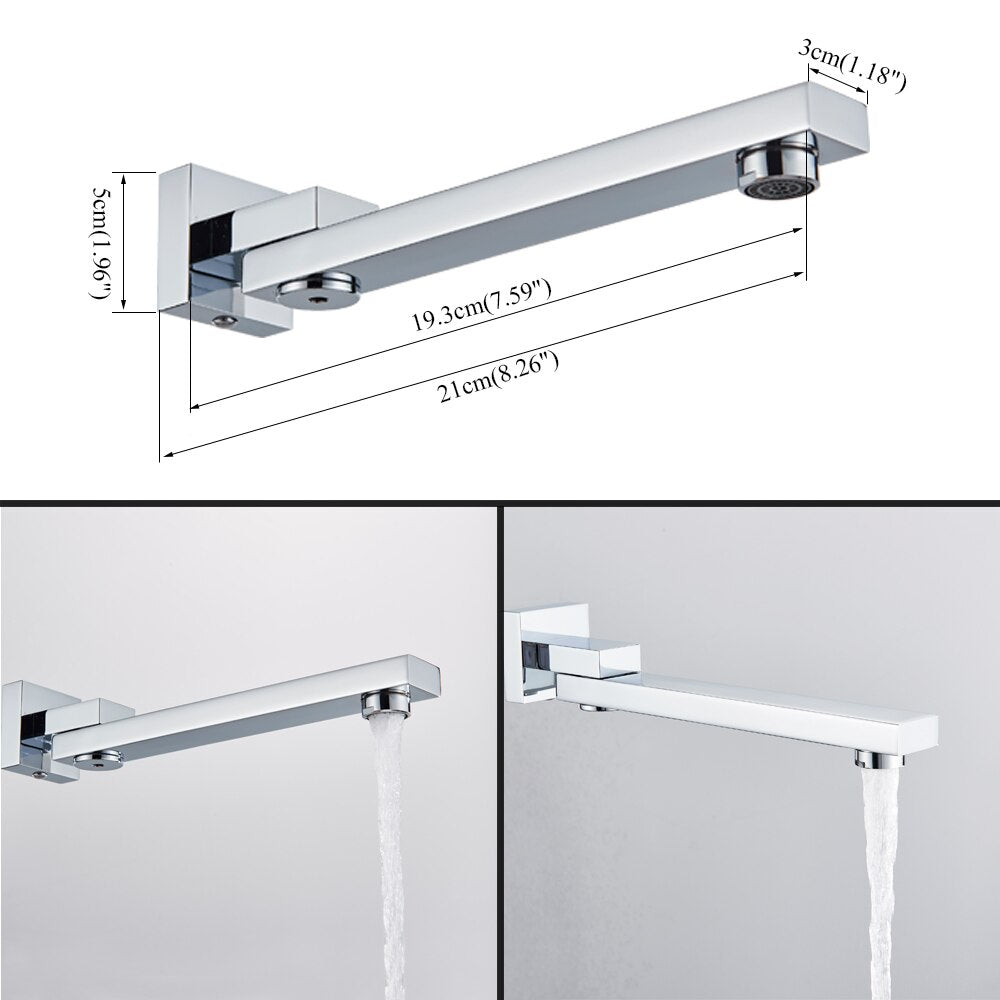 3cm(1.18")

5cm(1.96")

19.3cm(7.59")

21cm(8.26")